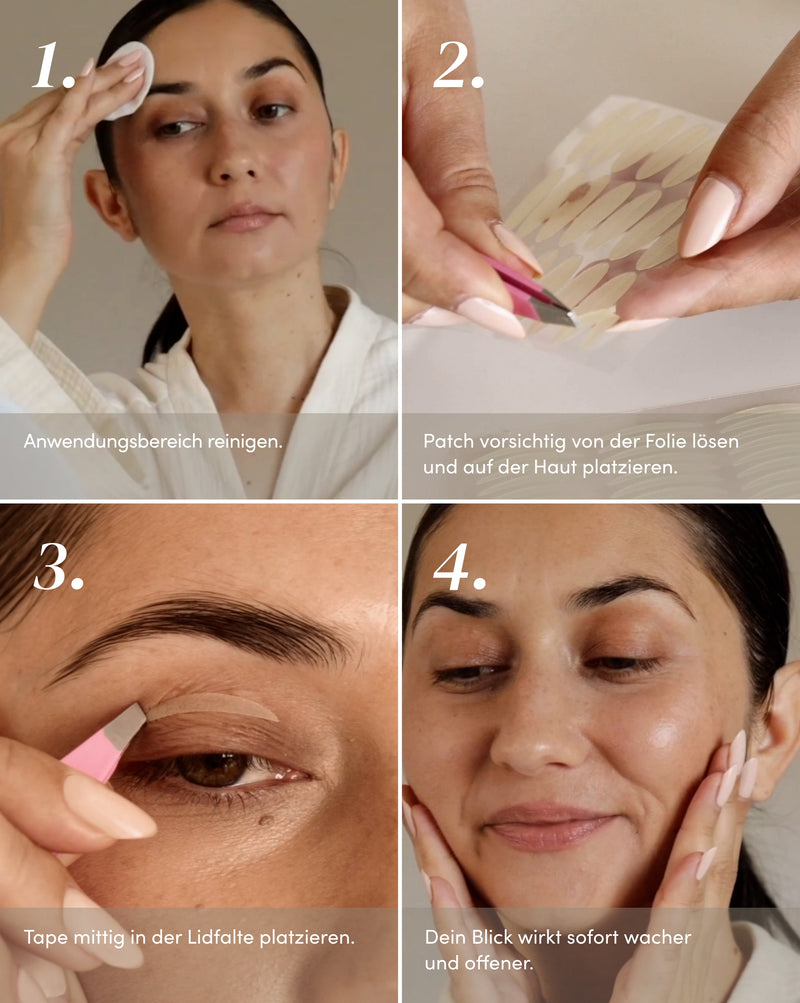 1.

Anwendungsbereich reinigen.

2.

Patch vorsichtig von der Folie lösen und auf der Haut platzieren.

3.

Tape mittig in der Lidfalte platzieren.

4.

Dein Blick wirkt sofort wacher und offener.